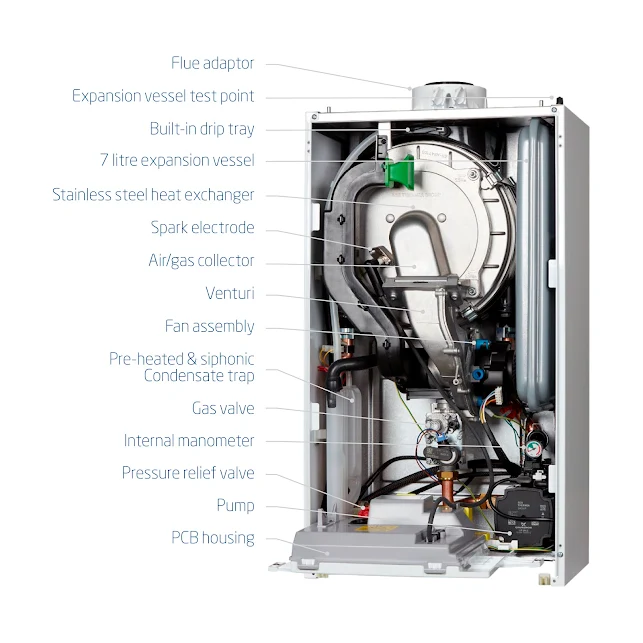 Flue adaptor
Expansion vessel test point
Built-in drip tray
7 litre expansion vessel
Stainless steel heat exchanger
Spark electrode
Air/gas collector
Venturi
Fan assembly
Pre-heated & siphonic Condensate trap
Gas valve
Internal manometer
Pressure relief valve
Pump
PCB housing