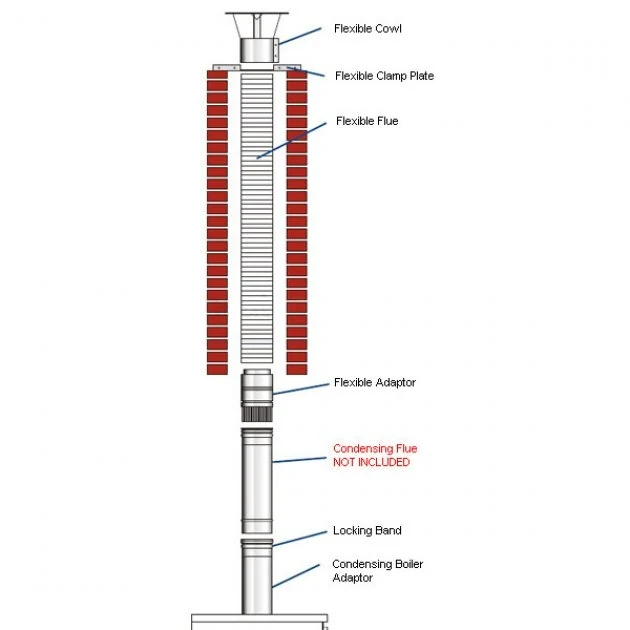 Flexible Cowl

Flexible Clamp Plate

Flexible Flue

Flexible Adaptor

Condensing Flue
NOT INCLUDED

Locking Band

Condensing Boiler
Adaptor