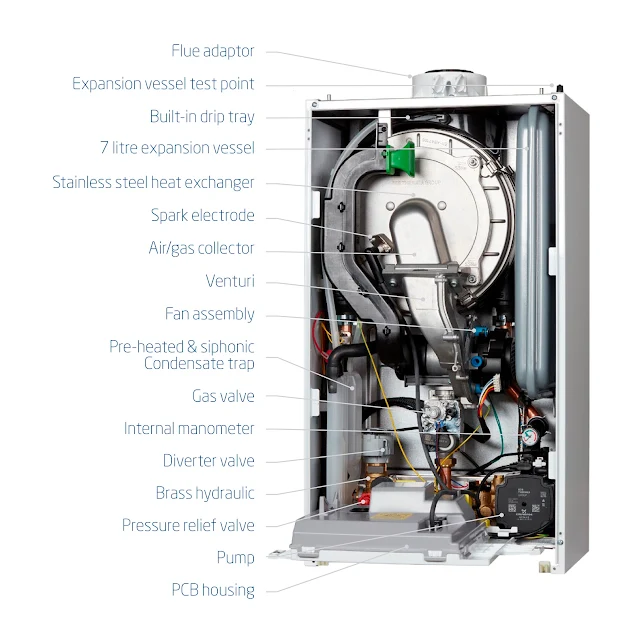 Flue adaptor
Expansion vessel test point
Built-in drip tray
7 litre expansion vessel
Stainless steel heat exchanger
Spark electrode
Air/gas collector
Venturi
Fan assembly
Pre-heated & siphonic Condensate trap
Gas valve
Internal manometer
Diverter valve
Brass hydraulic
Pressure relief valve
Pump
PCB housing